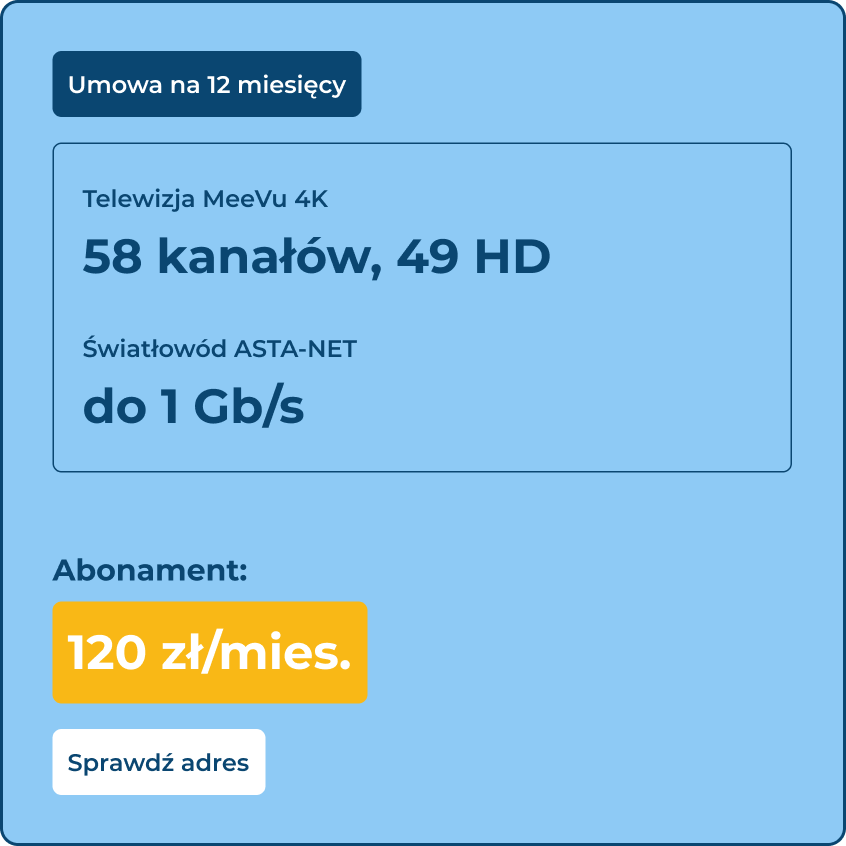 Umowa na 12 miesięcy

Telewizja MeeVu 4K

58 kanałów, 49 HD

Światłowód ASTA-NET

do 1 Gb/s

Abonament:

120 zł/mies.

Sprawdź adres