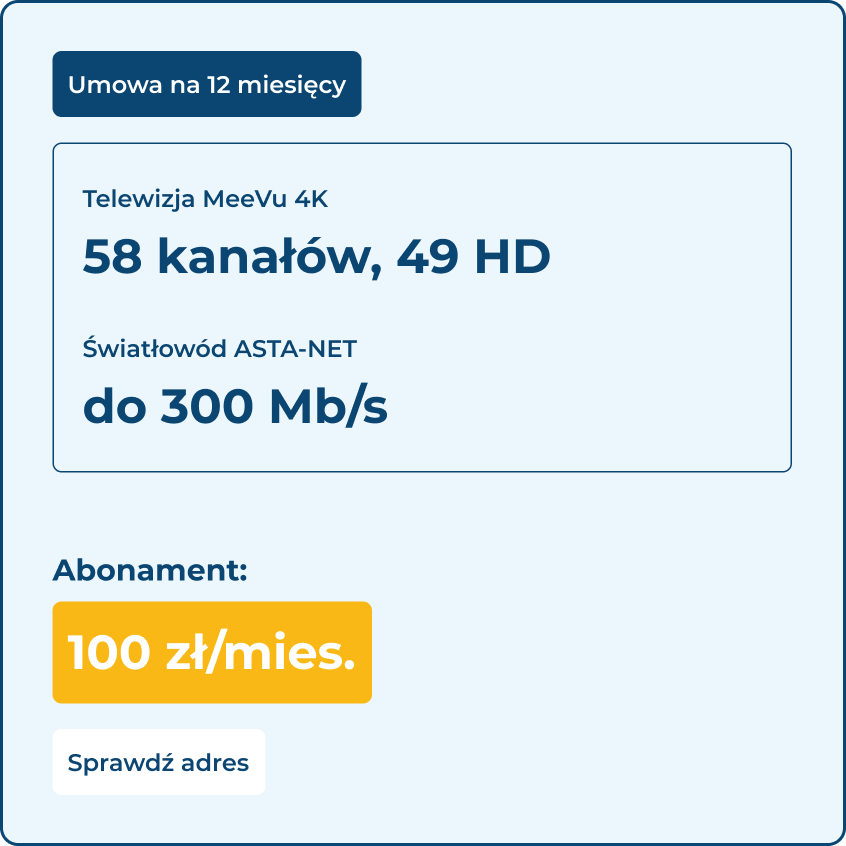 Umowa na 12 miesięcy

Telewizja MeeVu 4K

58 kanałów, 49 HD

Światłowód ASTA-NET

do 300 Mb/s

Abonament:

100 zł/mies.

Sprawdź adres