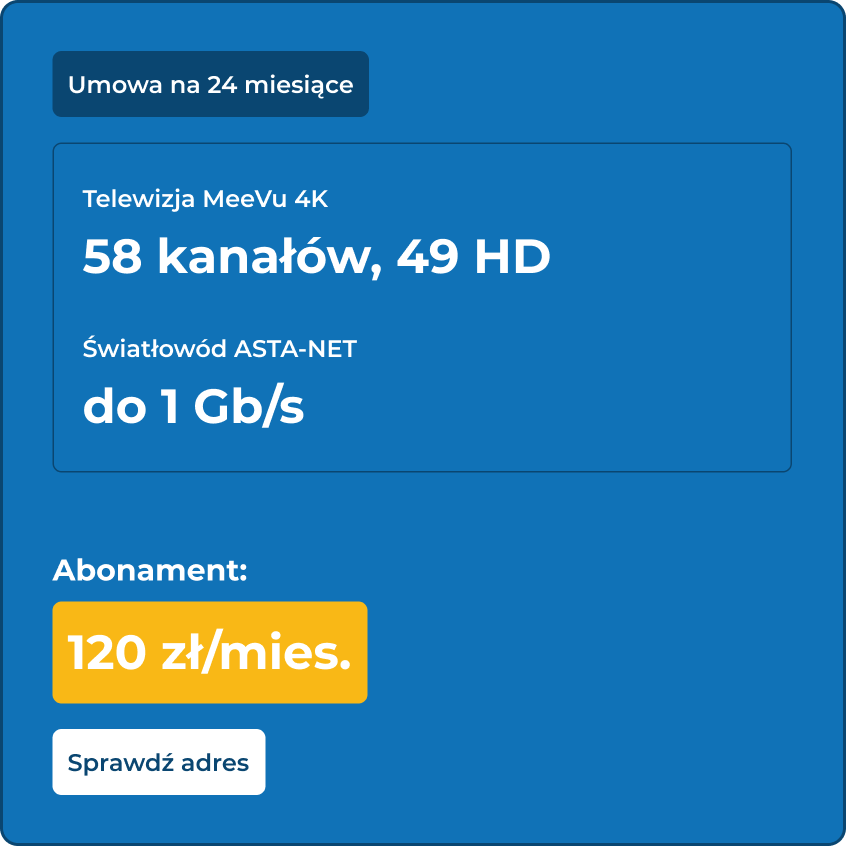 Umowa na 24 miesiące

Telewizja MeeVu 4K

58 kanałów, 49 HD

Światłowód ASTA-NET

do 1 Gb/s

Abonament:

120 zł/mies.

Sprawdź adres