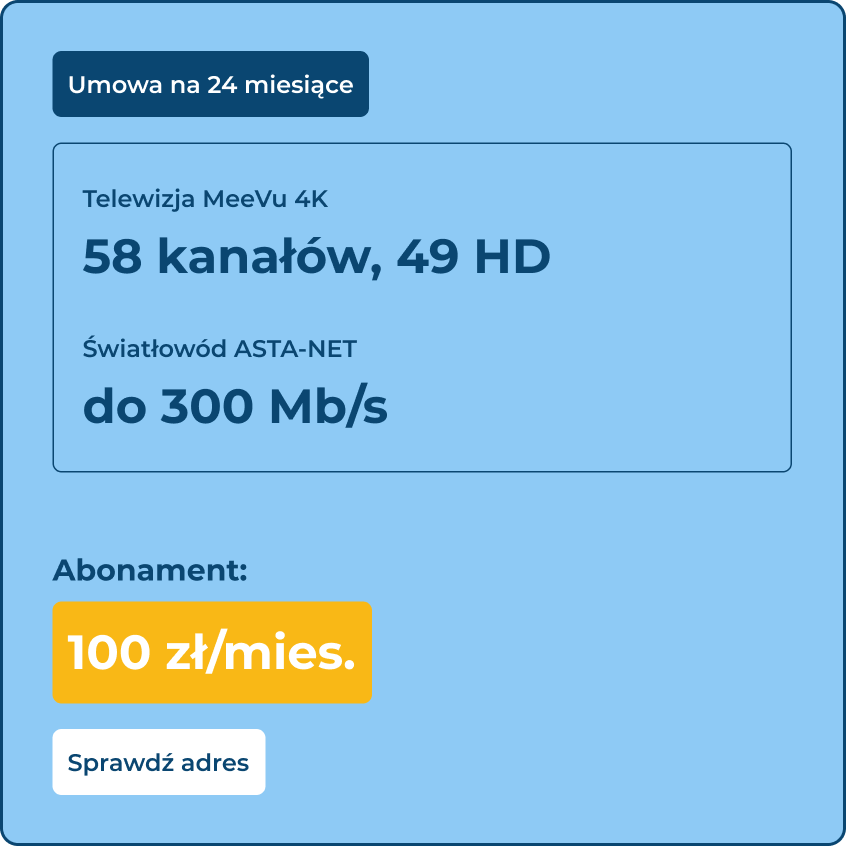 Umowa na 24 miesiące

Telewizja MeeVu 4K

58 kanałów, 49 HD

Światłowód ASTA-NET

do 300 Mb/s

Abonament:

100 zł/mies.

Sprawdź adres